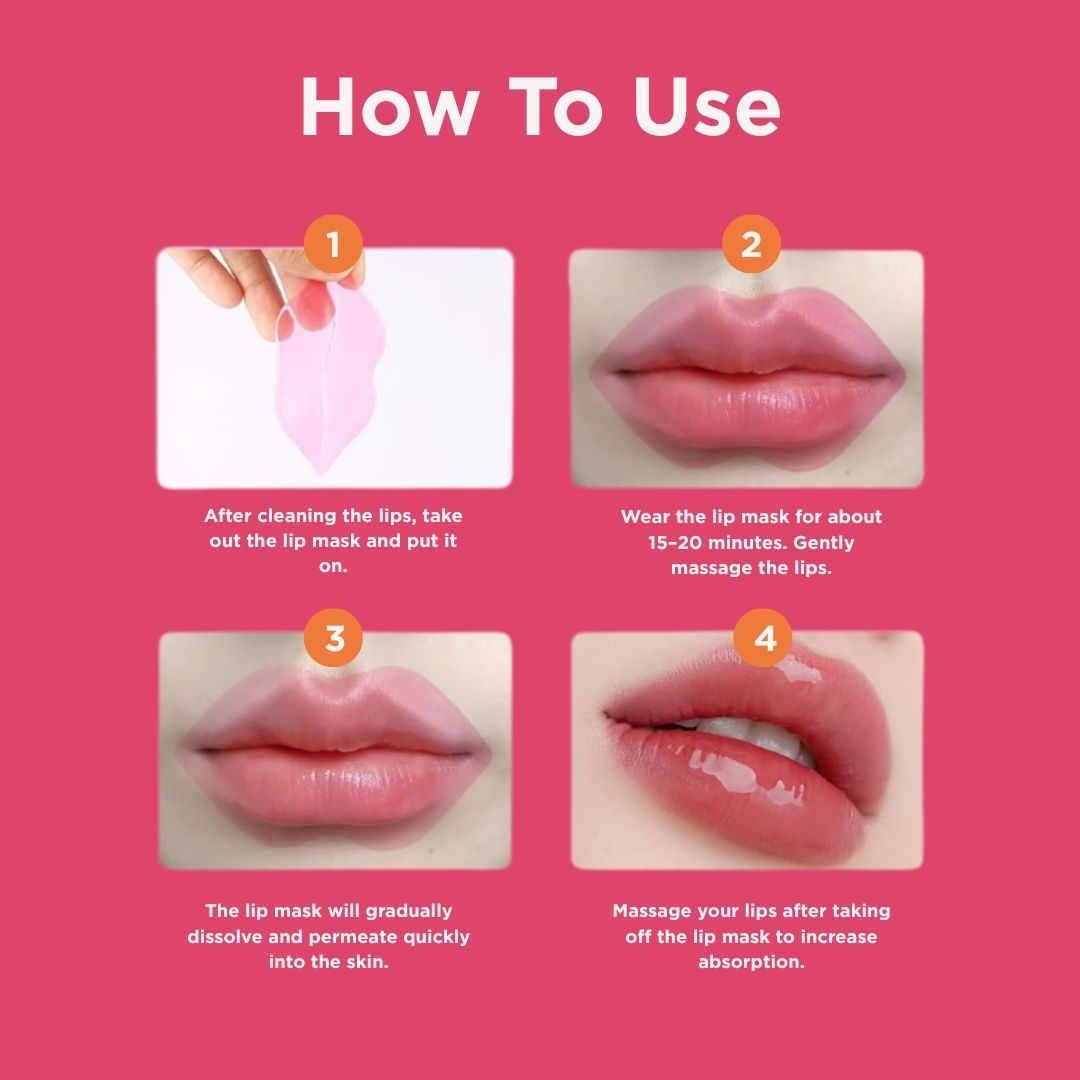 How To Use

1

After cleaning the lips, take out the lip mask and put it on.

2

Wear the lip mask for about 15-20 minutes. Gently massage the lips.

3

The lip mask will gradually dissolve and permeate quickly into the skin.

4

Massage your lips after taking off the lip mask to increase absorption.